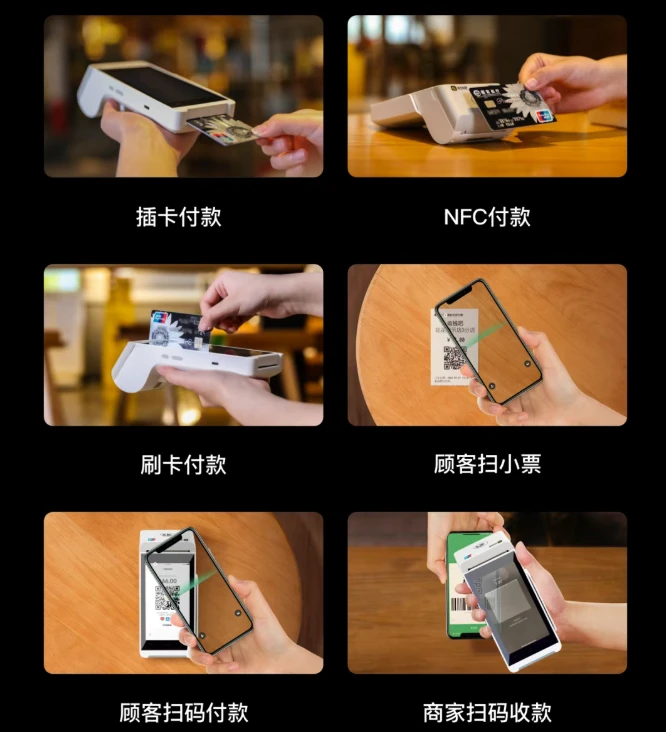 插卡付款

NFC付款

刷卡付款

顾客扫小票

顾客扫码付款

商家扫码收款